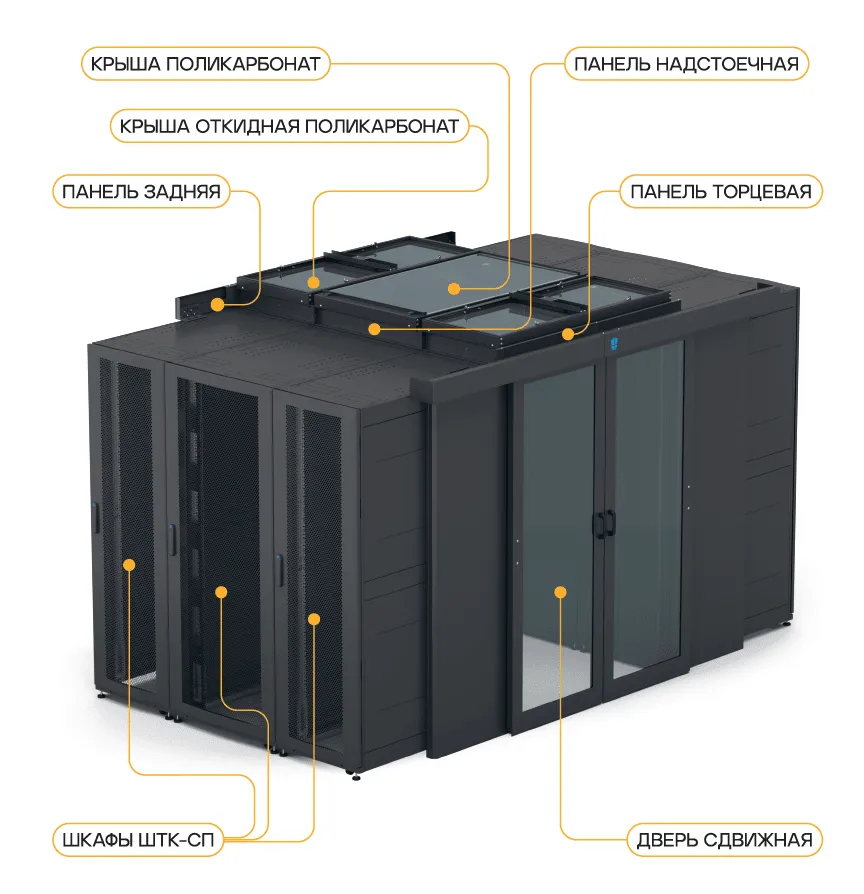 КРЫША ПОЛИКАРБОНАТ

ПАНЕЛЬ НАДСТОЕЧНАЯ

КРЫША ОТКИДНАЯ ПОЛИКАРБОНАТ

ПАНЕЛЬ ЗАДНЯЯ

ПАНЕЛЬ ТОРЦЕВАЯ

ШКАФЫ ШТК-СП

ДВЕРЬ СДВИЖНАЯ