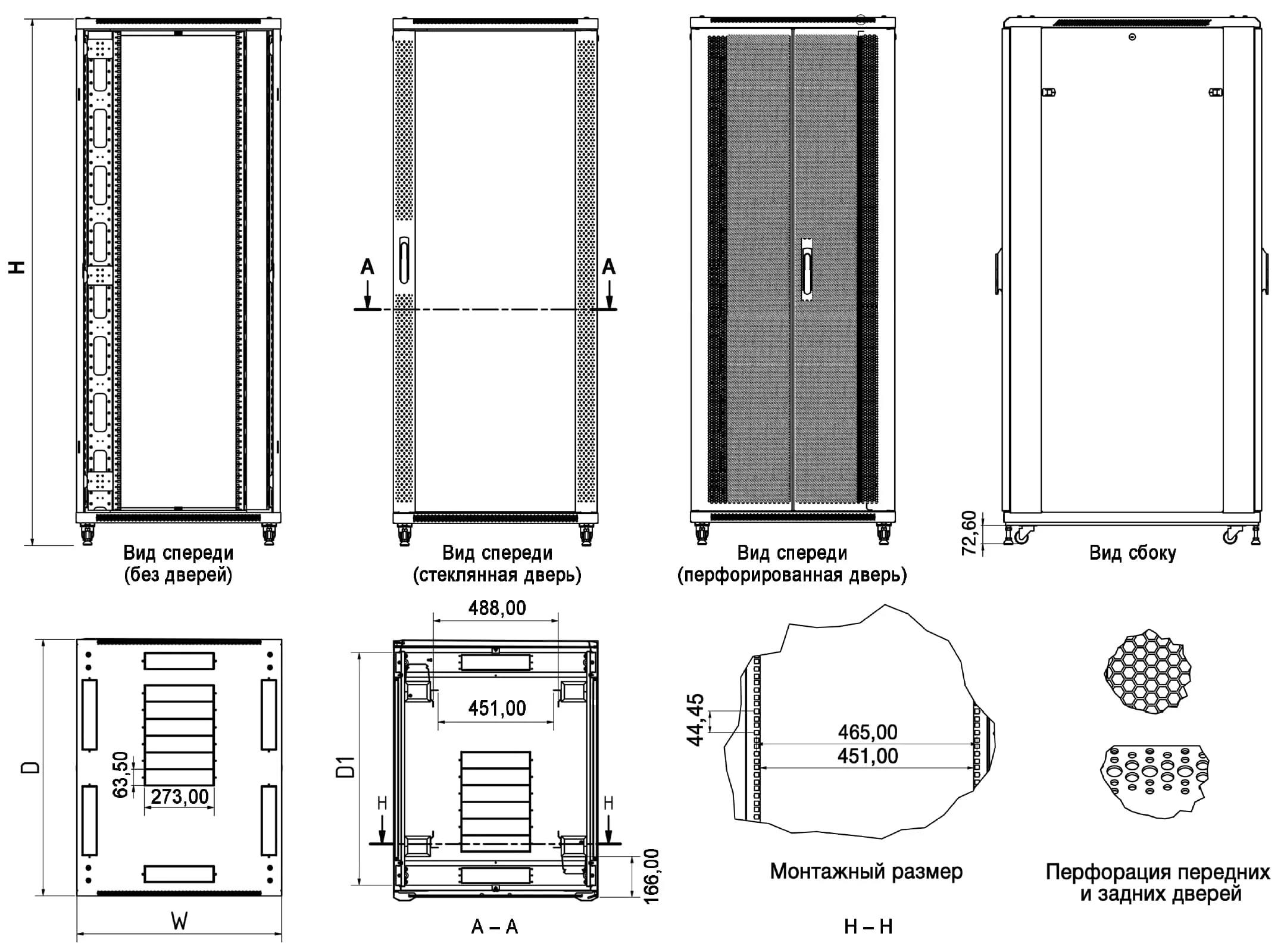 H

Вид спереди (без дверей)

A A

Вид спереди (стеклянная дверь)

Вид спереди (перфорированная дверь)

72,60

Вид сбоку

D

63,50

273,00

W

488,00

451,00

D1

H H

166,00

A – A

44,45

465,00

451,00

Монтажный размер

H – H

Перфорация передних и задних дверей