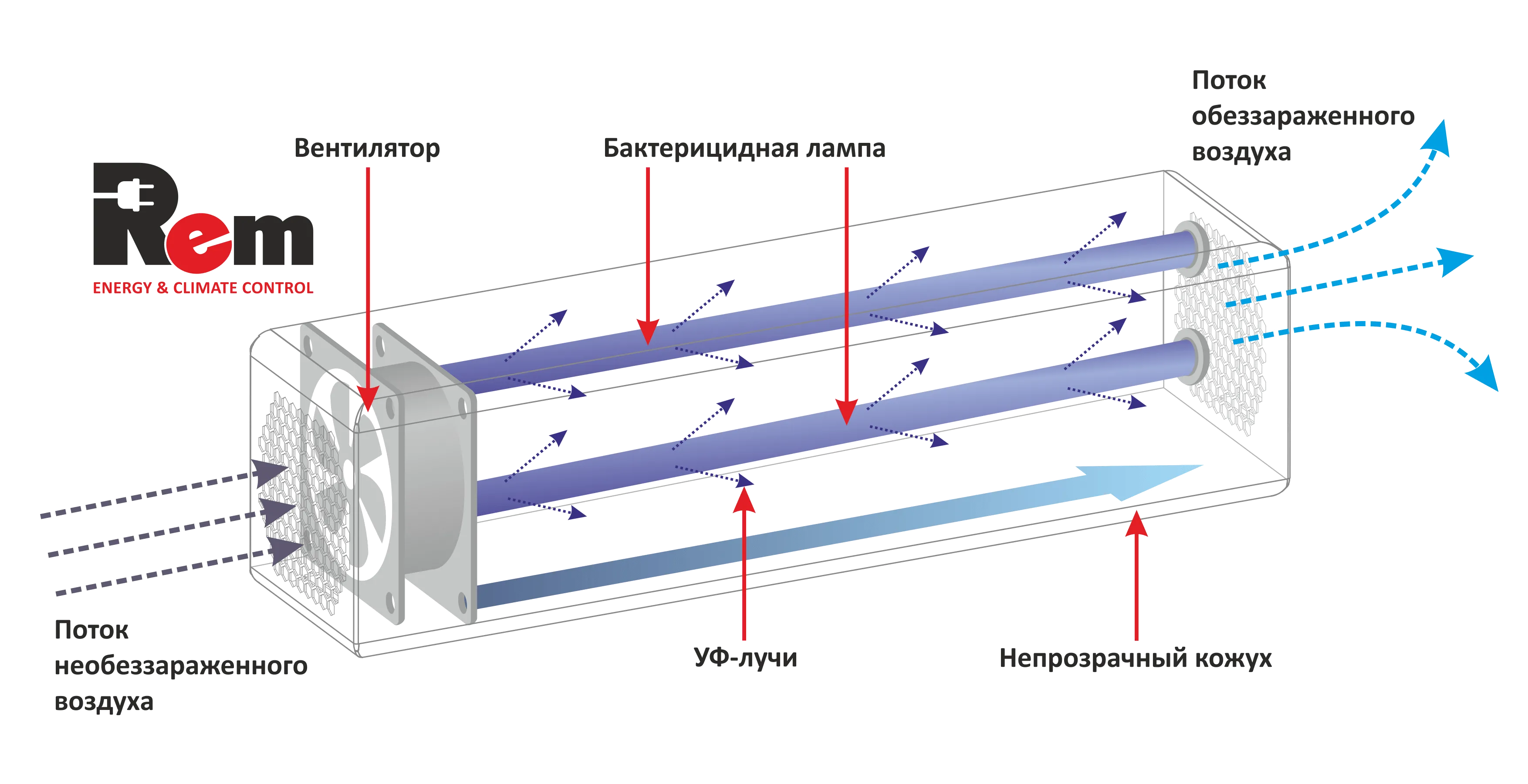 Rem
ENERGY & CLIMATE CONTROL

Вентилятор

Бактерицидная лампа

Поток обеззараженного воздуха

Поток необеззараженного воздуха

УФ-лучи

Непрозрачный кожух