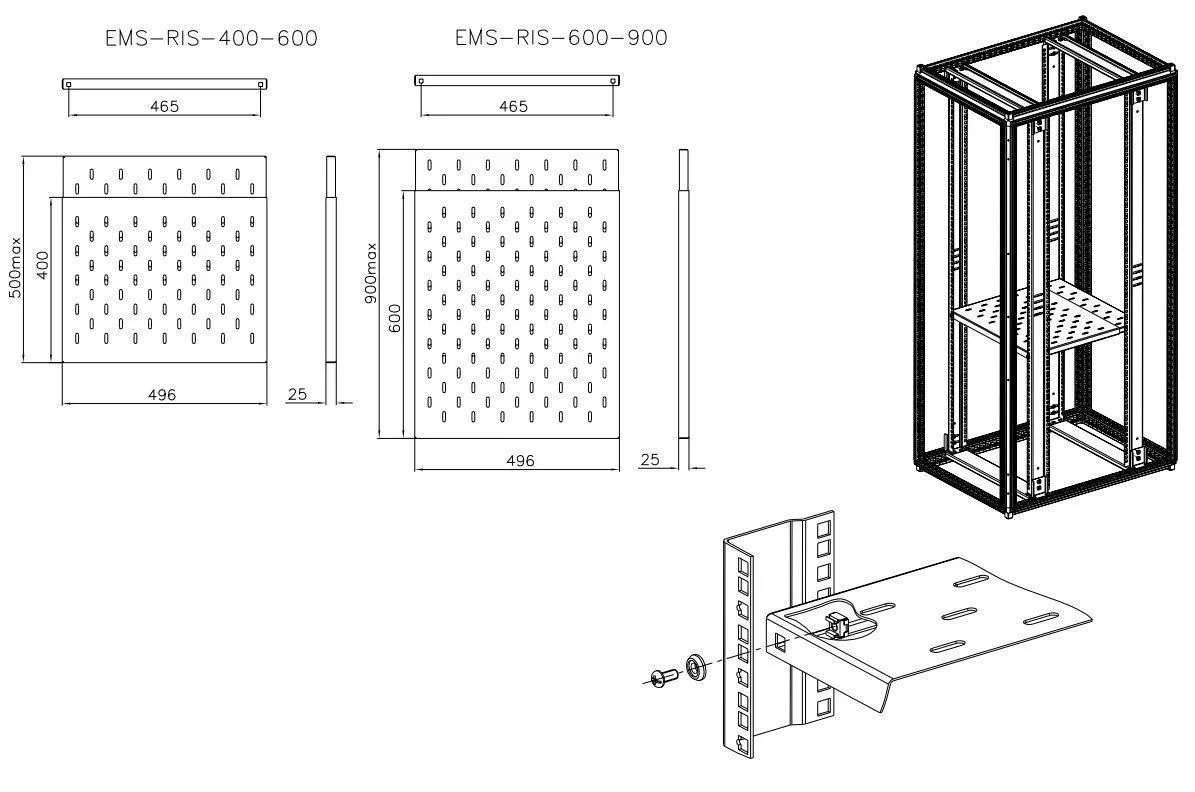 EMS-RIS-400-600

465

500max

400

496

25

EMS-RIS-600-900

465

900max

600

496

25