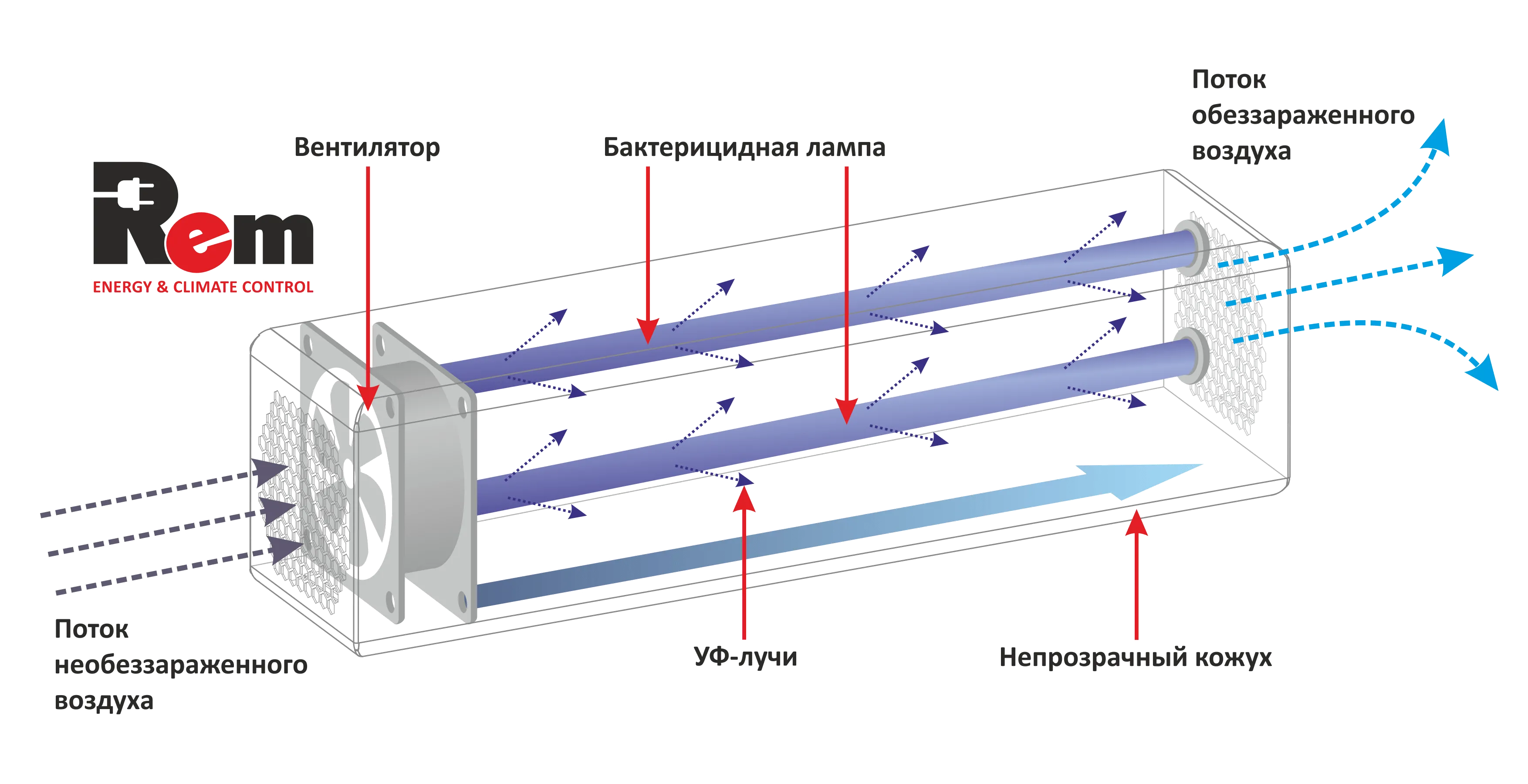 Rem
ENERGY & CLIMATE CONTROL

Вентилятор

Бактерицидная лампа

Поток обеззараженного воздуха

Поток необеззараженного воздуха

УФ-лучи

Непрозрачный кожух